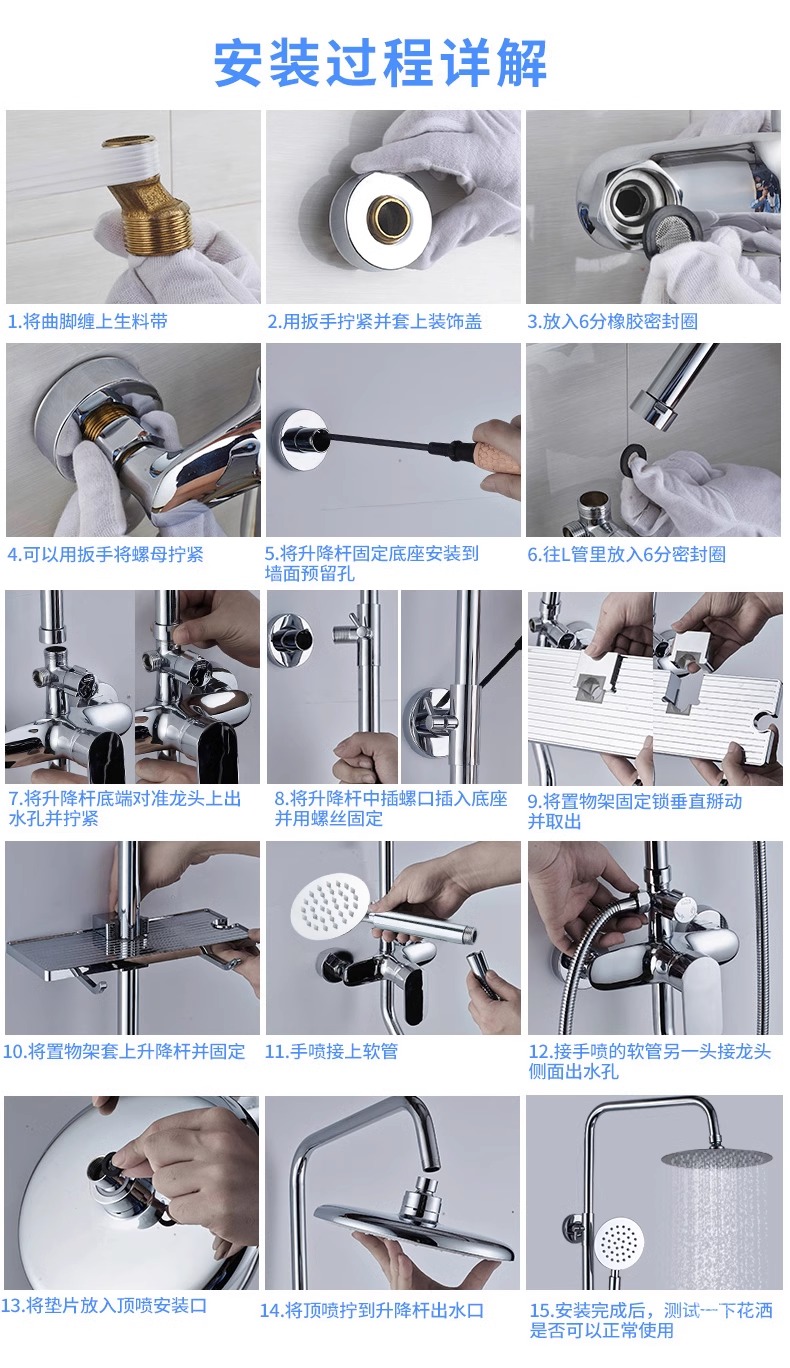 安装过程详解

1.将曲脚缠上生料带

2.用扳手拧紧并套上装饰盖

3.放入6分橡胶密封圈

4.可以用扳手将螺母拧紧

5.将升降杆固定底座安装到墙面预留孔

6.往L管里放入6分密封圈

7.将升降杆底端对准龙头上出水孔并拧紧

8.将升降杆中插螺口插入底座并用螺丝固定

9.将置物架固定锁垂直掰动并取出

10.将置物架套上升降杆并固定

11.手喷接上软管

12.接手喷的软管另一头接龙头侧面出水孔

13.将垫片放入顶喷安装口

14.将顶喷拧到升降杆出水口

15.安装完成后，测试一下花洒是否可以正常使用