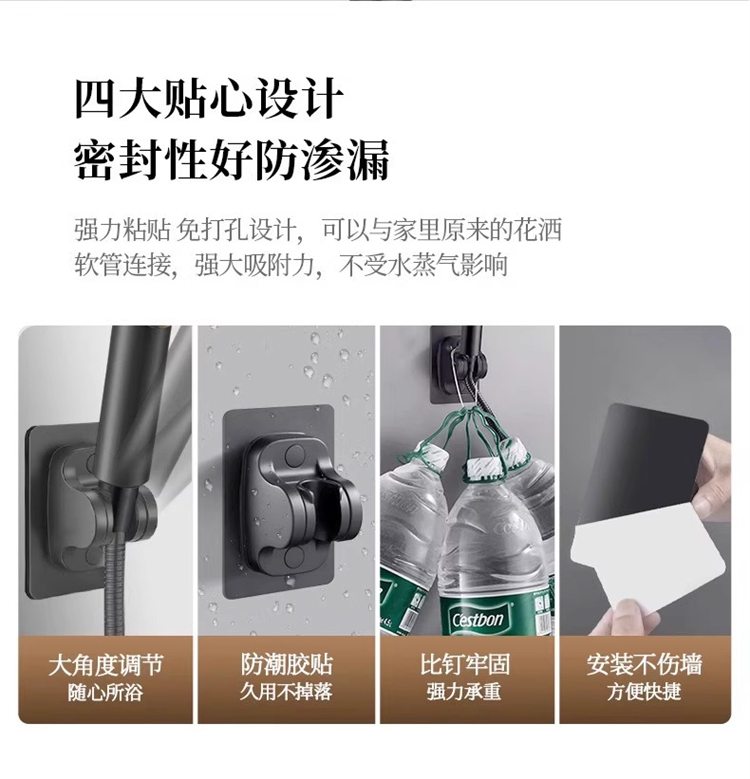 四大贴心设计
密封性好防渗漏

强力粘贴 免打孔设计，可以与家里原来的花洒软管连接，强大吸附力，不受水蒸气影响

Cestbon

大角度调节
随心所浴

防潮胶贴
久用不掉落

比钉牢固
强力承重

安装不伤墙
方便快捷